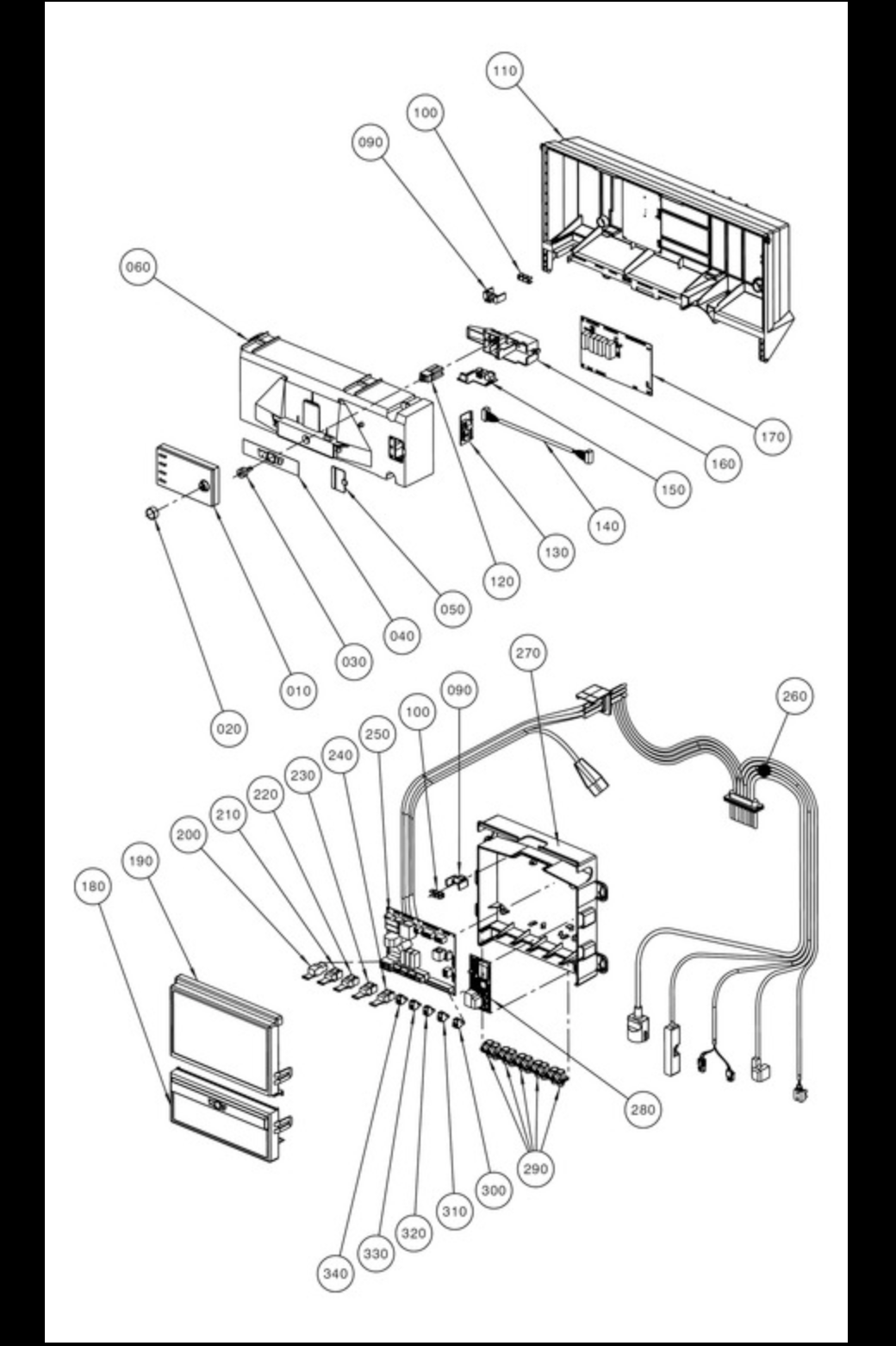 110
100
090
060
170
160
150
140
130
120
050
040
030
010
020
270
260
090
100
250
240
230
220
210
200
190
180
280
290
300
310
320
330
340